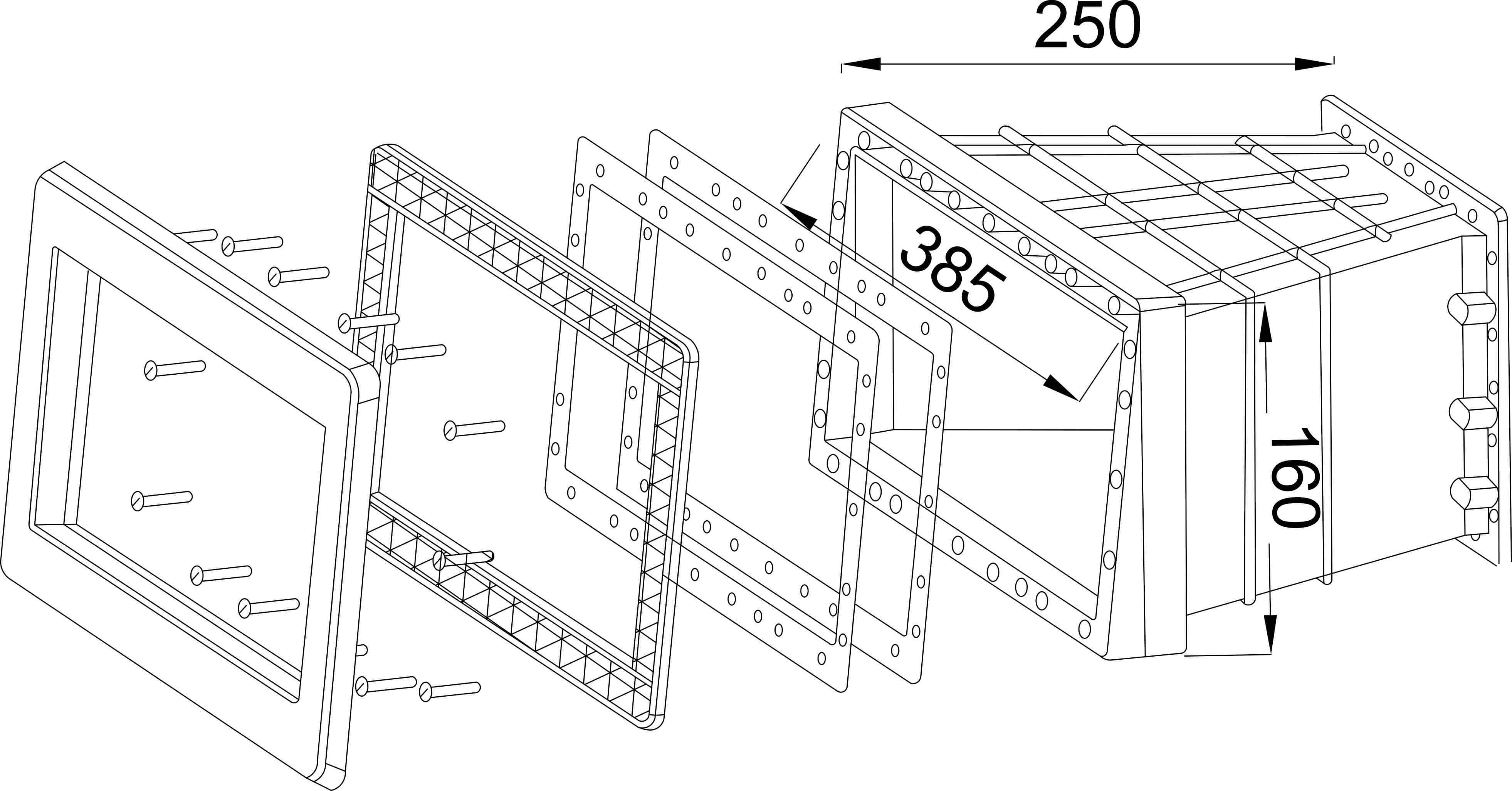 250

385

160